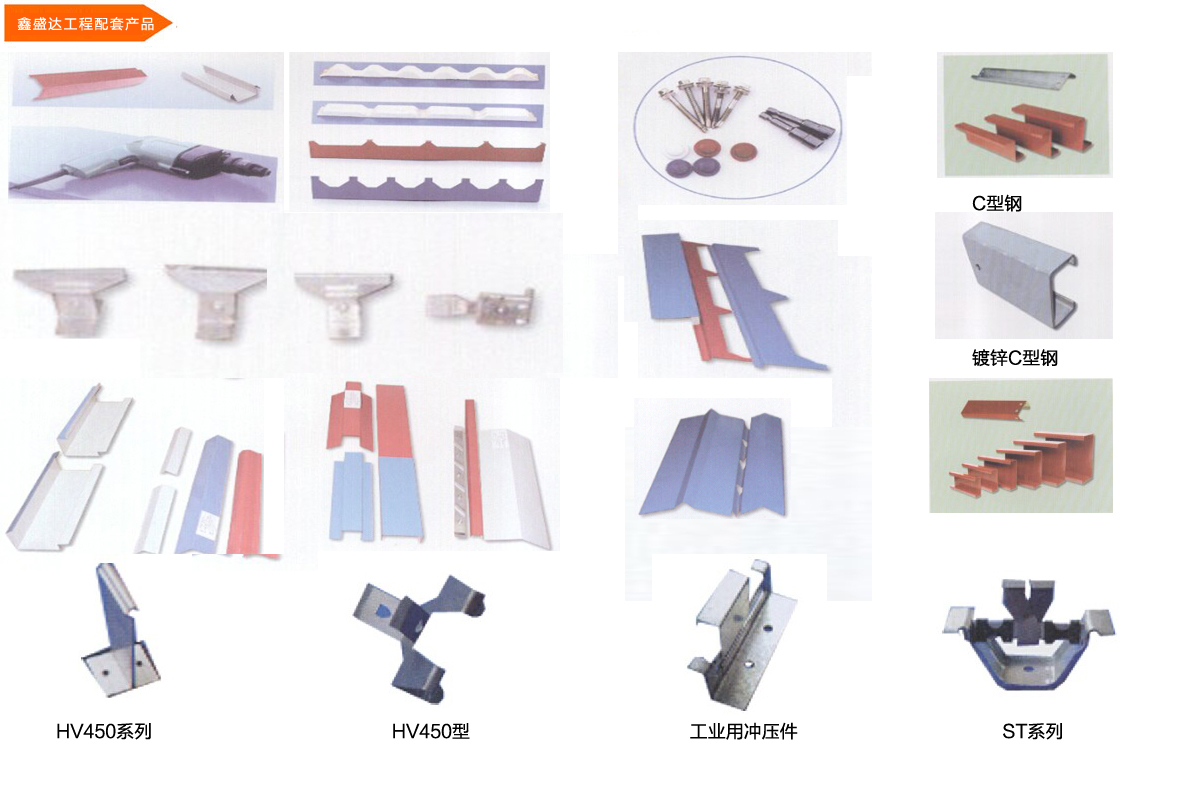 鑫盛达工程配套产品

C型钢

镀锌C型钢

HV450系列

HV450型

工业用冲压件

ST系列